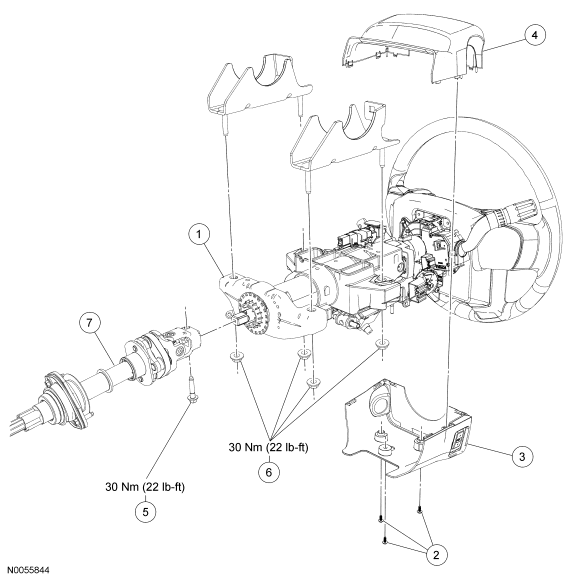 4

1

7

30 Nm (22 lb-ft)

6

3

30 Nm (22 lb-ft)

5

2

N0055844