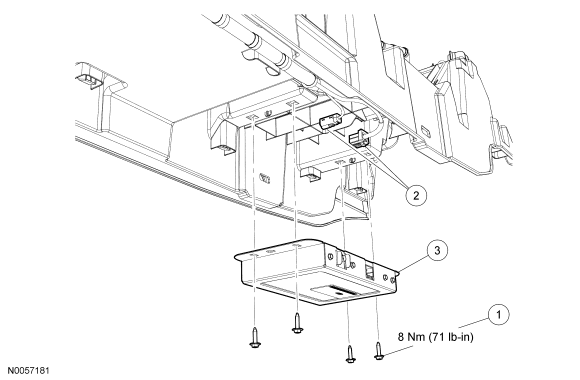 2

3

1

8 Nm (71 lb-in)

N0057181