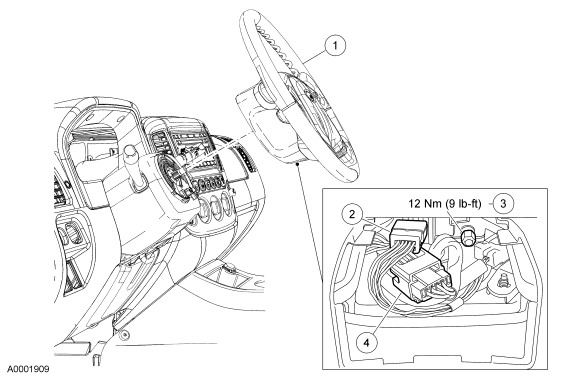 1

12 Nm (9 lb-ft) 3

2

4

A0001909