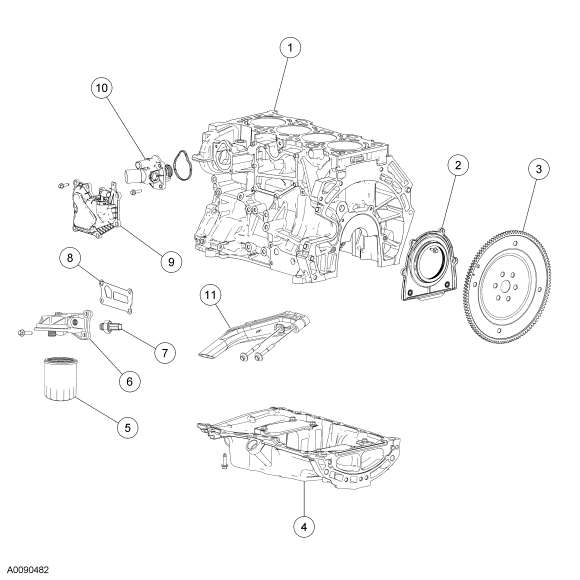 1
10
2
3
9
8
11
7
6
5
4
A0090482