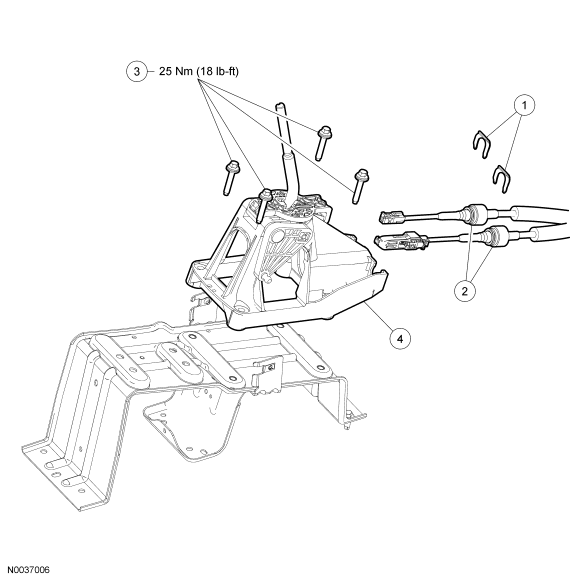 3 25 Nm (18 lb-ft)

1

2

4

N0037006