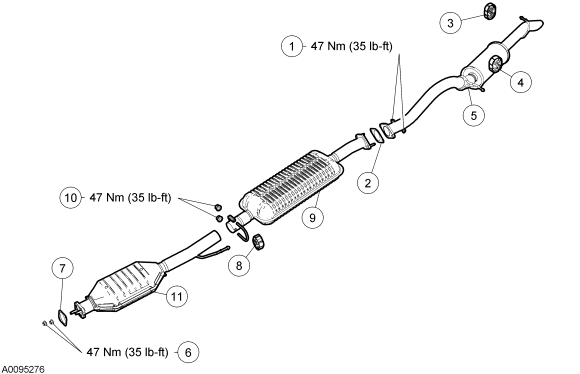 3

1 47 Nm (35 lb-ft)

4

5

2

10 47 Nm (35 lb-ft)

9

8

7

11

47 Nm (35 lb-ft) 6

A0095276