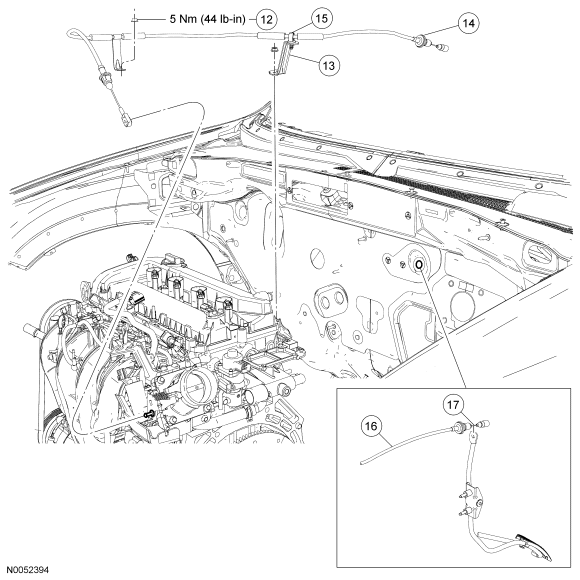 5 Nm (44 lb-in)
12
15
14
13
17
16
N0052394