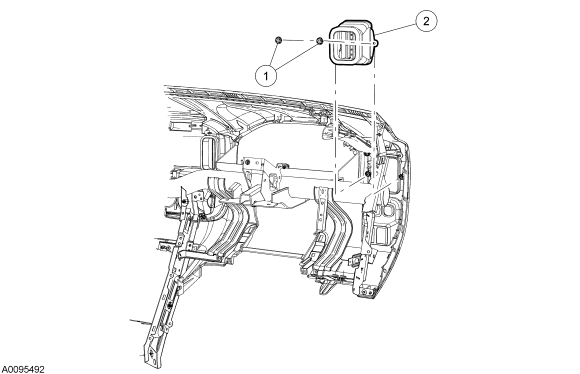 2
1
A0095492