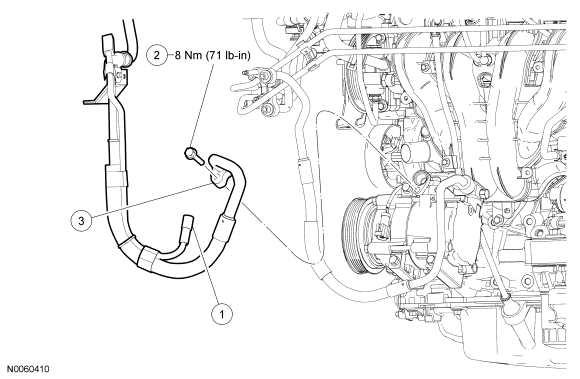 2 8 Nm (71 lb-in)

3

1

N0060410