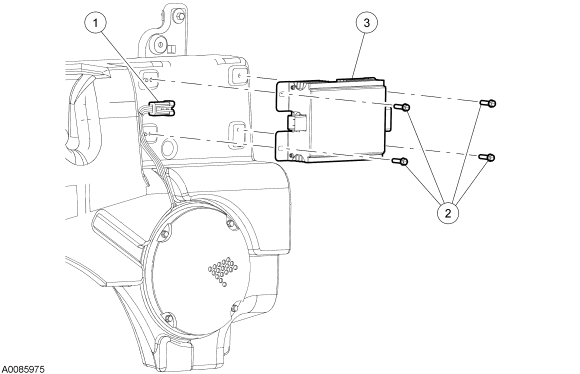 1

3

2

A0085975