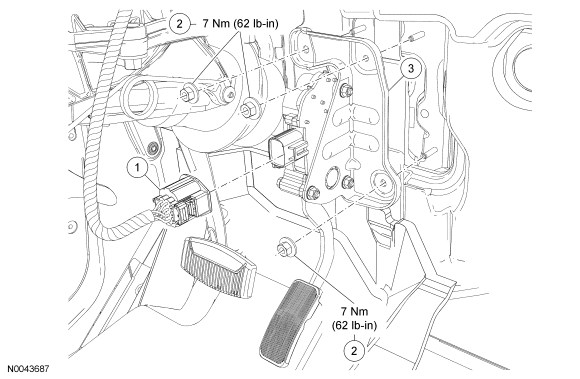 2 7 Nm (62 lb-in)

3

1

7 Nm
(62 lb-in)

2

N0043687