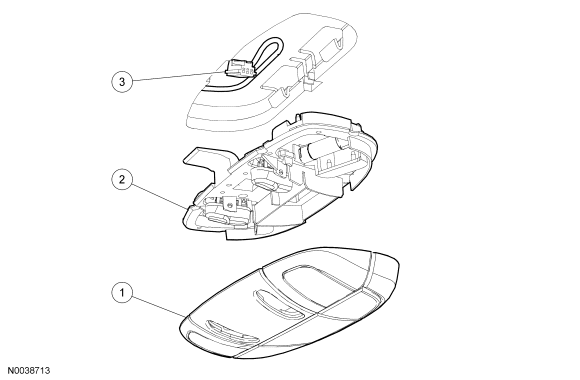 3

2

1

N0038713