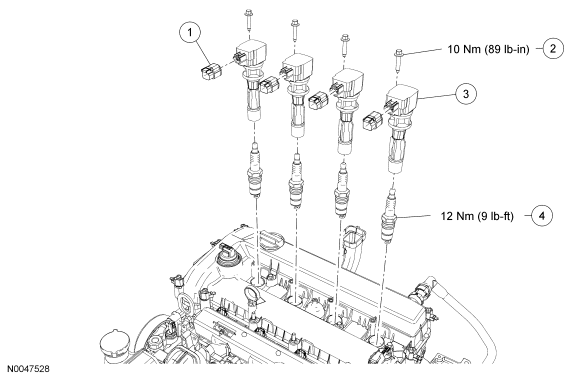 1

10 Nm (89 lb-in) 2

3

12 Nm (9 lb-ft) 4

N0047528