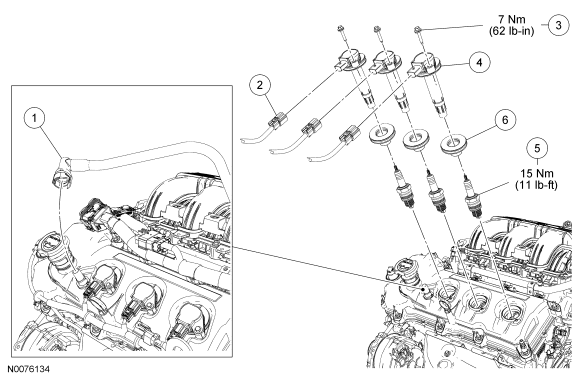 7 Nm
(62 lb-in)
3

4

2

1

6

5
15 Nm
(11 lb-ft)

N0076134