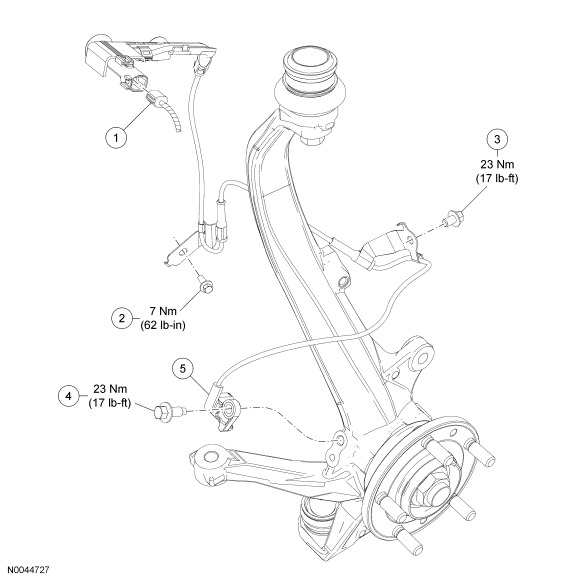 1

3
23 Nm
(17 lb-ft)

2
7 Nm
(62 lb-in)

5

4
23 Nm
(17 lb-ft)

N0044727