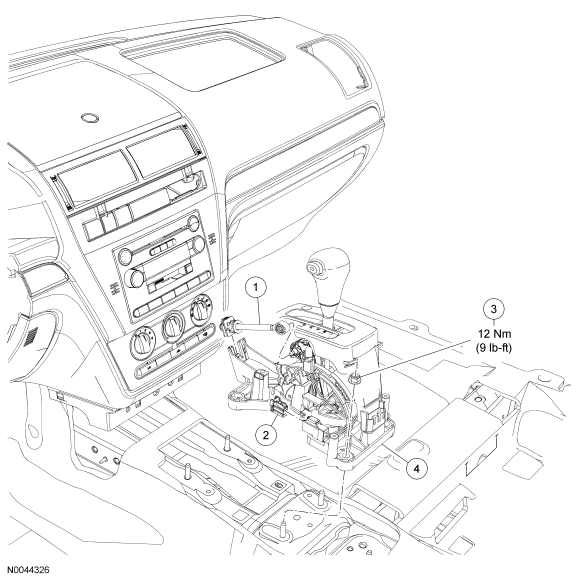 1

3
12 Nm
(9 lb-ft)

2

4

N0044326