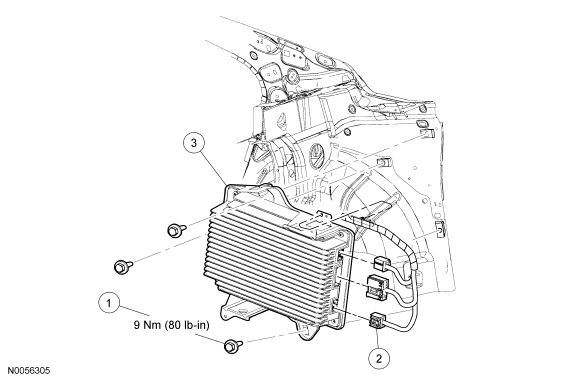 3

1

9 Nm (80 lb-in)

2

N0056305