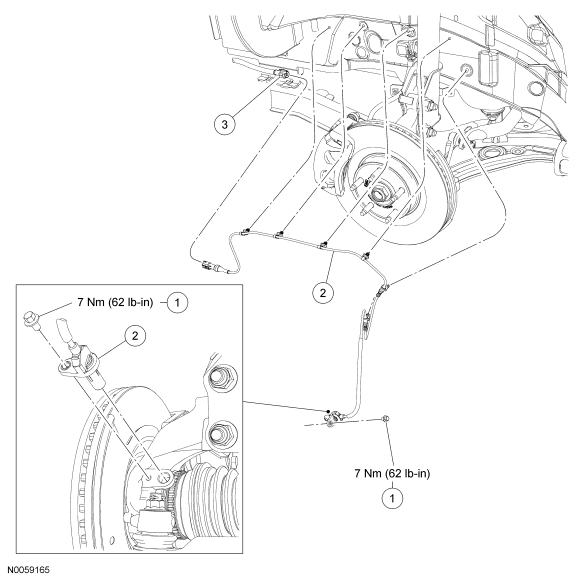 3

2

7 Nm (62 lb-in) 1

2

7 Nm (62 lb-in)

1

N0059165