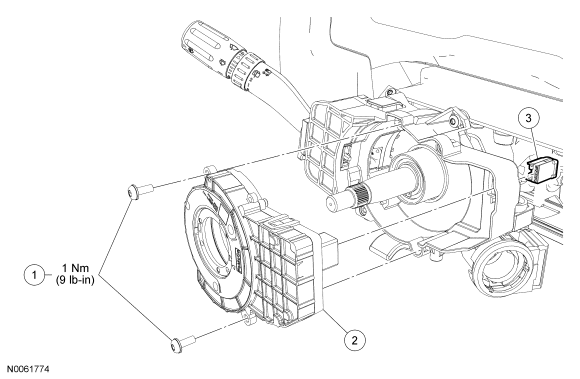 3

1 1 Nm
(9 lb-in)

2

N0061774