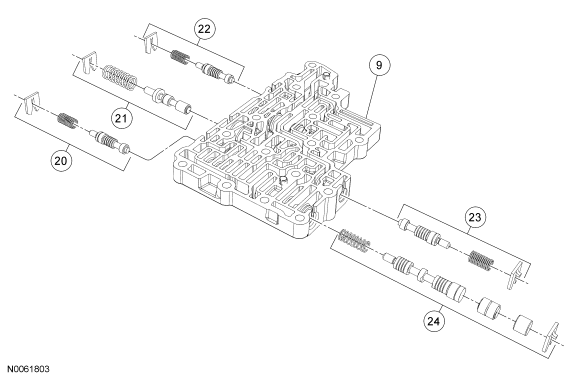 22
9
21
20
23
24
N0061803