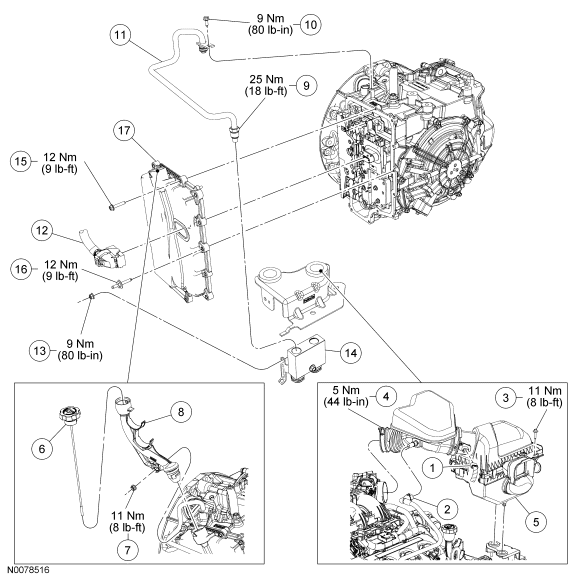 9 Nm (80 lb-in) 10

11

25 Nm (18 lb-ft) 9

17

15 12 Nm (9 lb-ft)

12

16 12 Nm (9 lb-ft)

13 9 Nm (80 lb-in)

14

6

8

11 Nm (8 lb-ft)

7

5 Nm (44 lb-in) 4

3 11 Nm (8 lb-ft)

1

2

5

N0078516