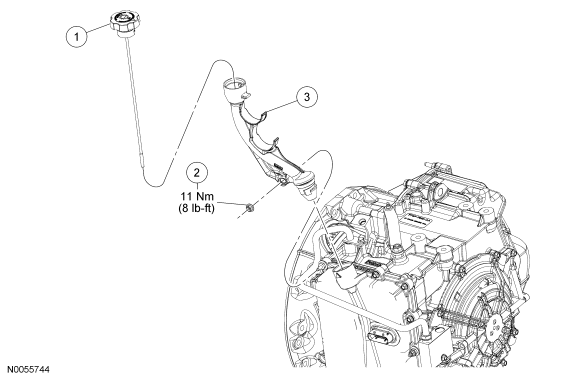 1

3

2
11 Nm
(8 lb-ft)

N0055744