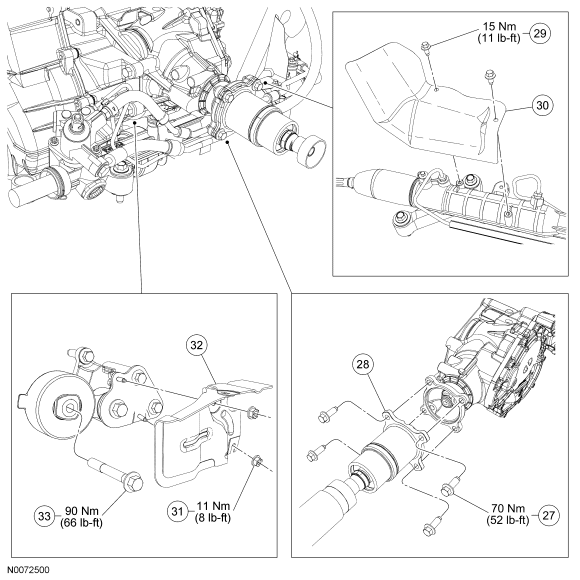 15 Nm
(11 lb-ft)
29

30

32

28

33
90 Nm
(66 lb-ft)

31
11 Nm
(8 lb-ft)

70 Nm
(52 lb-ft)
27

N0072500