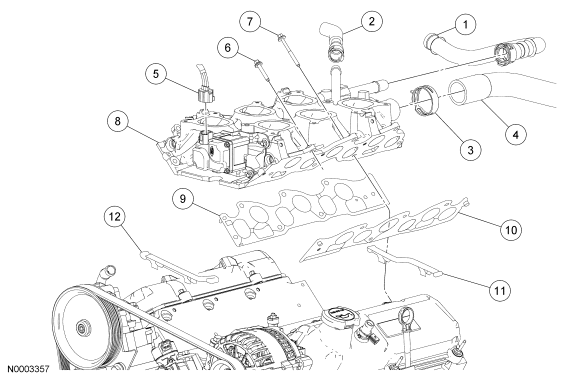 7
2
1
6
5
8
3
4
9
12
10
11
N0003357