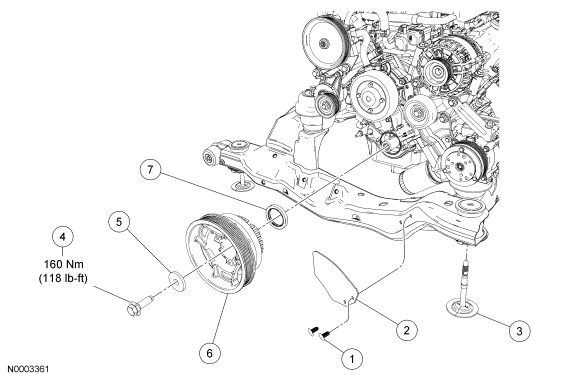 7
5
4
160 Nm
(118 lb-ft)
6
2
3
1
N0003361