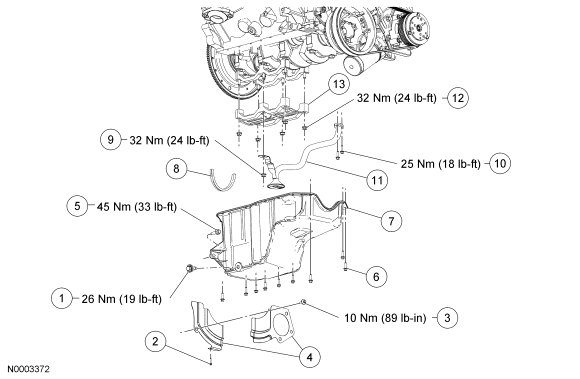 13
32 Nm (24 lb-ft) 12
9 32 Nm (24 lb-ft)
25 Nm (18 lb-ft) 10
8
11
5 45 Nm (33 lb-ft)
7
6
1 26 Nm (19 lb-ft)
10 Nm (89 lb-in) 3
2
4
N0003372