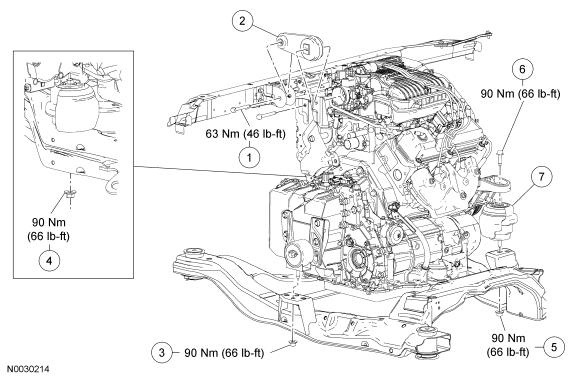 2

6

90 Nm (66 lb-ft)

63 Nm (46 lb-ft)

1

7

90 Nm
(66 lb-ft)

4

3 90 Nm (66 lb-ft)

90 Nm
(66 lb-ft)
5

N0030214