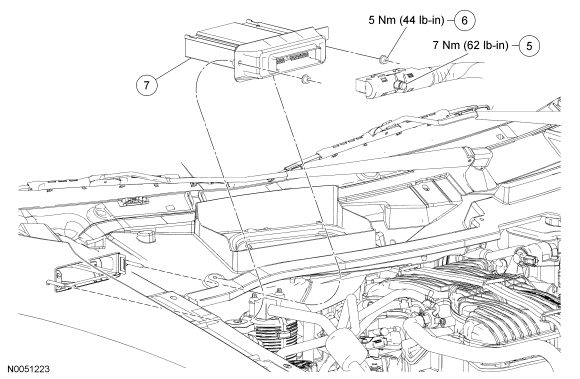 5 Nm (44 lb-in) 6

7 Nm (62 lb-in) 5

7

N0051223