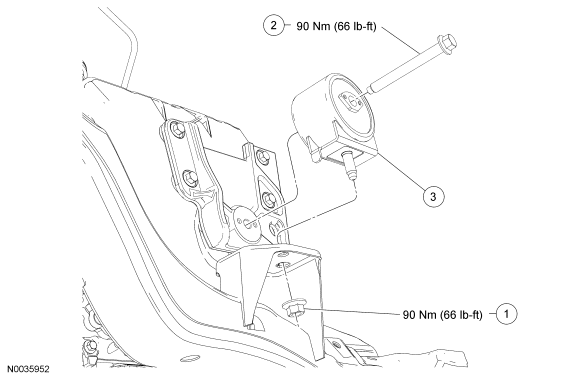 2 90 Nm (66 lb-ft)

3

90 Nm (66 lb-ft) 1

N0035952