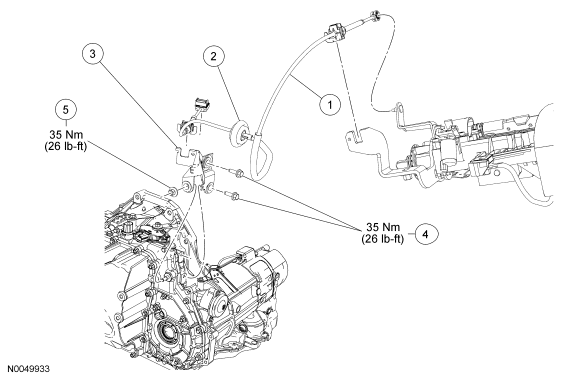 3

2

1

5
35 Nm
(26 lb-ft)

35 Nm
(26 lb-ft)

4

N0049933