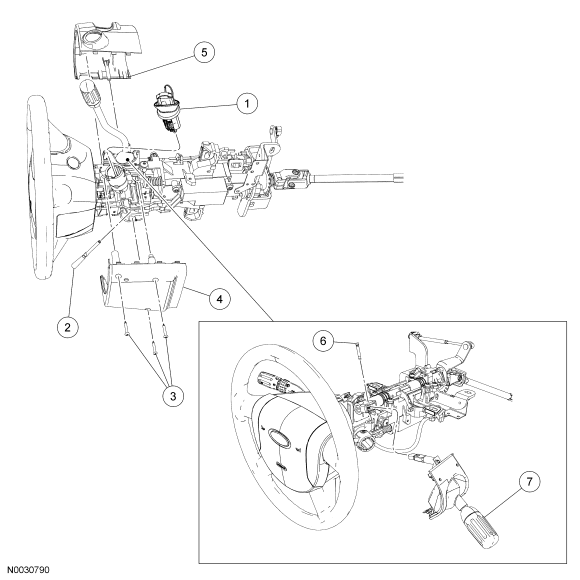 5
1
2
4
3
6
7
N0030790