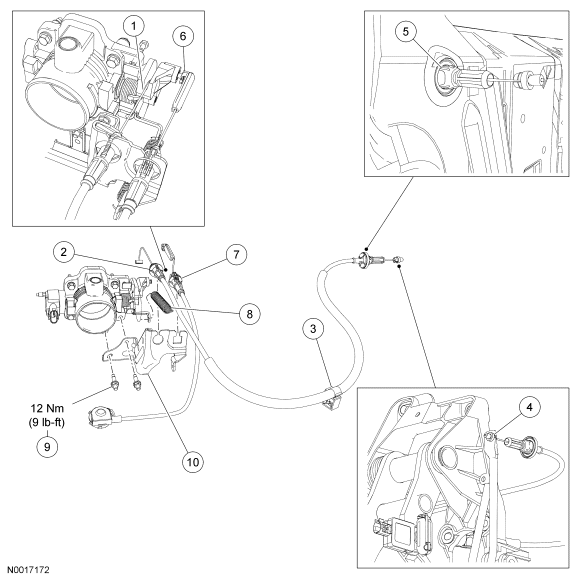 1
6
5
2
7
8
3
4
12 Nm
(9 lb-ft)
9
10
N0017172