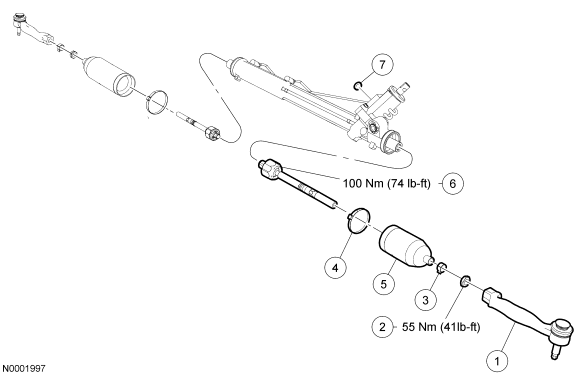 7

100 Nm (74 lb-ft) 6

4

5

3

2 55 Nm (41lb-ft)

1

N0001997