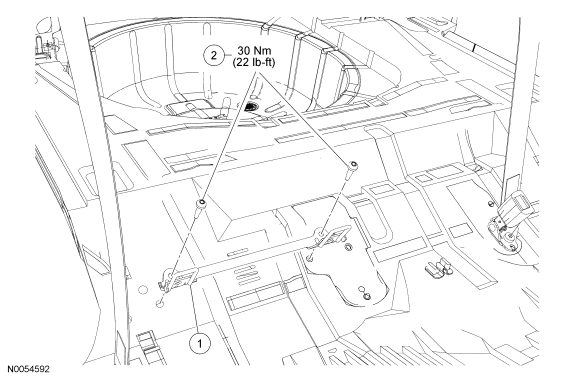 2 30 Nm
(22 lb-ft)

1

N0054592