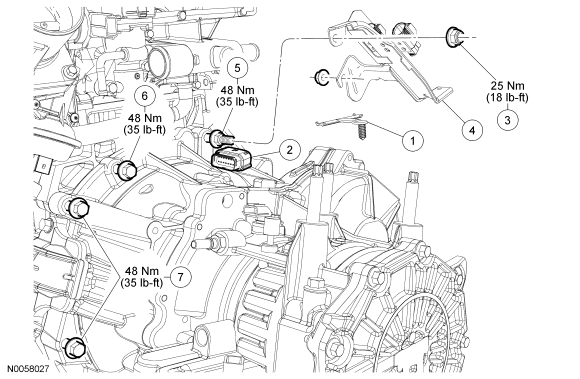 5
48 Nm
(35 lb-ft)

6
48 Nm
(35 lb-ft)

25 Nm
(18 lb-ft)
3

4

1

2

48 Nm
(35 lb-ft)
7

N0058027