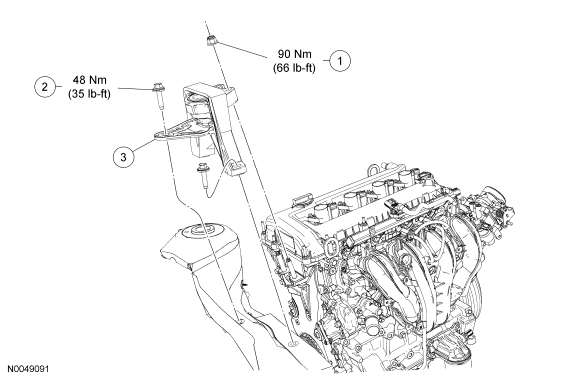 90 Nm
(66 lb-ft)
1

2
48 Nm
(35 lb-ft)

3

N0049091