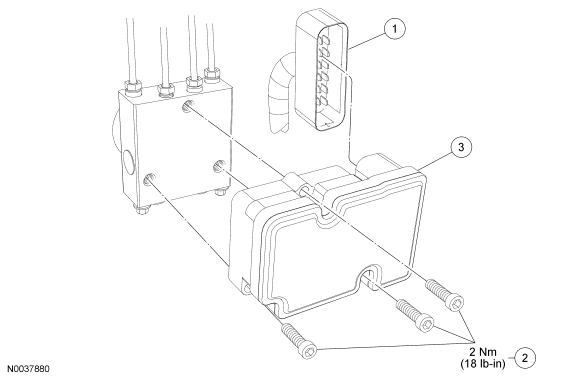 1

3

2 Nm
(18 lb-in)

2

N0037880