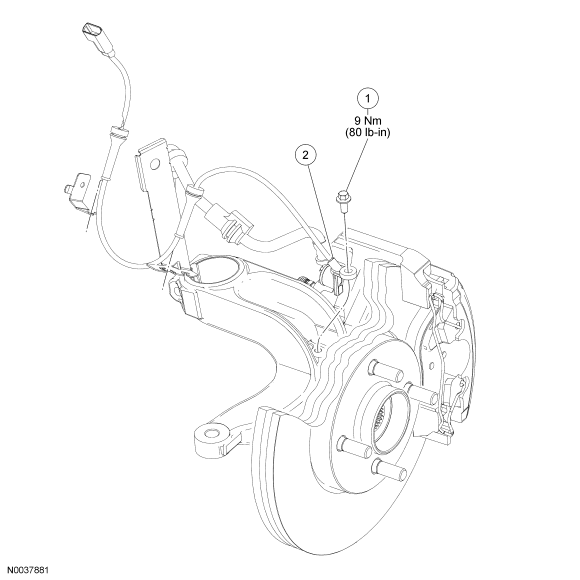 1
9 Nm
(80 lb-in)

2

N0037881