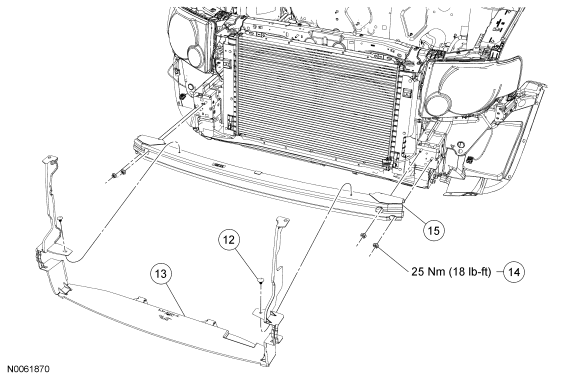 15

12

25 Nm (18 lb-ft)

14

13

N0061870