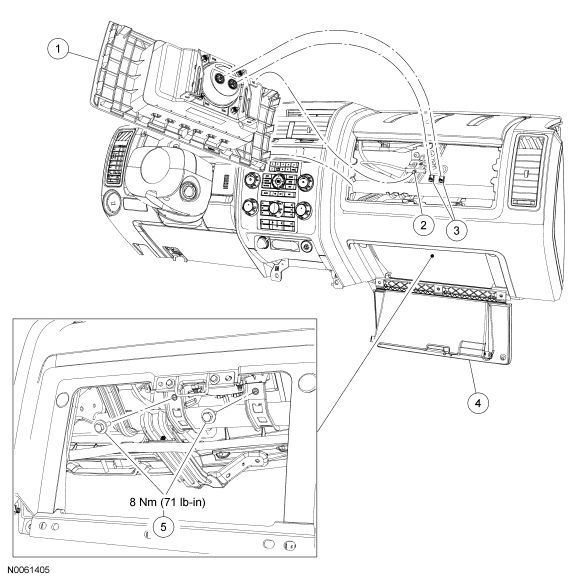 1
2
3
4
8 Nm (71 lb-in)
5
N0061405