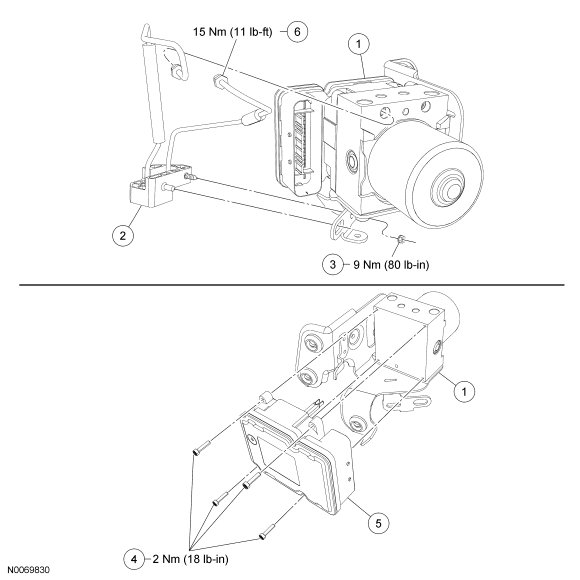 15 Nm (11 lb-ft) 6

1

2

3 9 Nm (80 lb-in)

1

5

4 2 Nm (18 lb-in)

N0069830