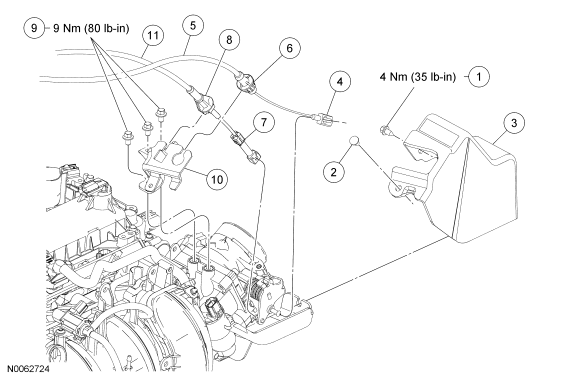 9 9 Nm (80 lb-in)
11
5
8
6
4
4 Nm (35 lb-in) 1
3
7
2
10
N0062724