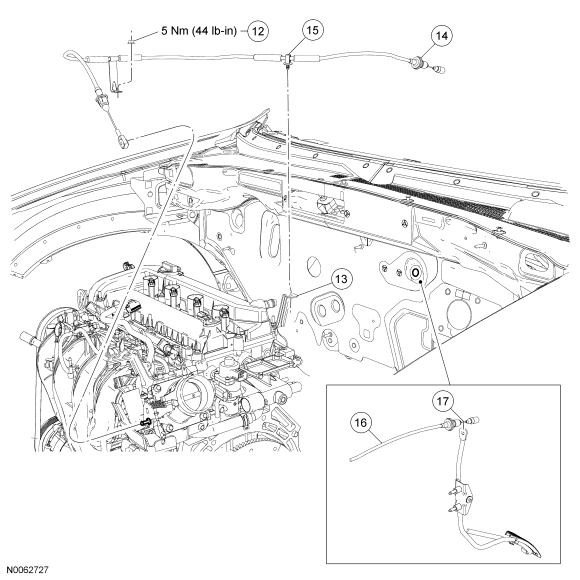 5 Nm (44 lb-in) 12

15

14

13

17

16

N0062727