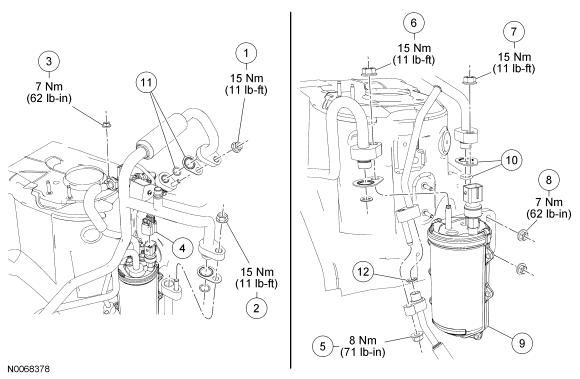 3
7 Nm
(62 lb-in)

11

1
15 Nm
(11 lb-ft)

4

15 Nm
(11 lb-ft)
2

6
15 Nm
(11 lb-ft)

7
15 Nm
(11 lb-ft)

10

8
7 Nm
(62 lb-in)

12

5
8 Nm
(71 lb-in)

9

N0068378