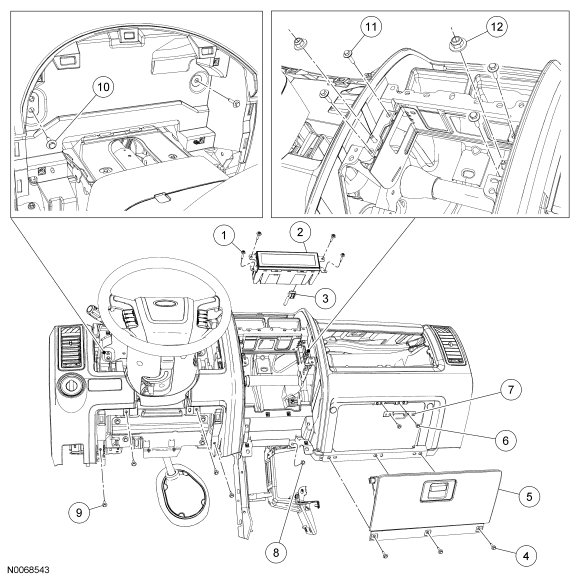 10
11
12
1
2
3
7
6
5
9
8
4
N0068543