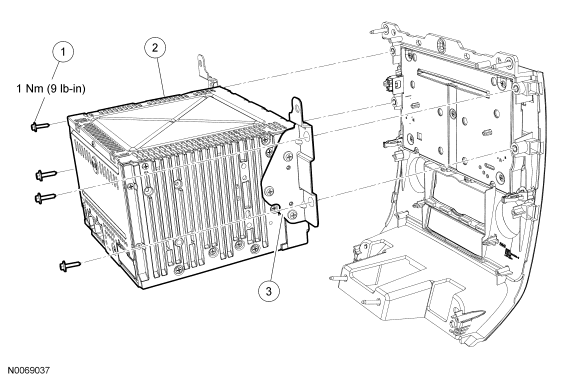 1
1 Nm (9 lb-in)
2
3
N0069037