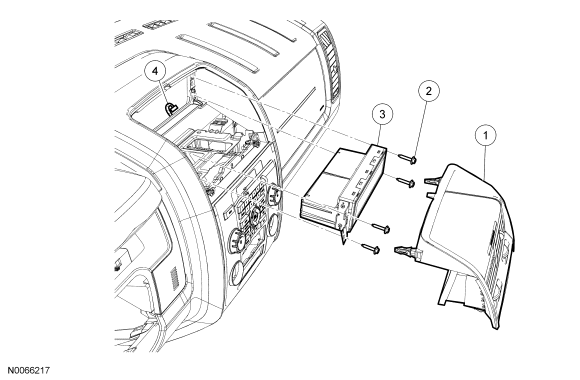 4

2

3

1

N0066217