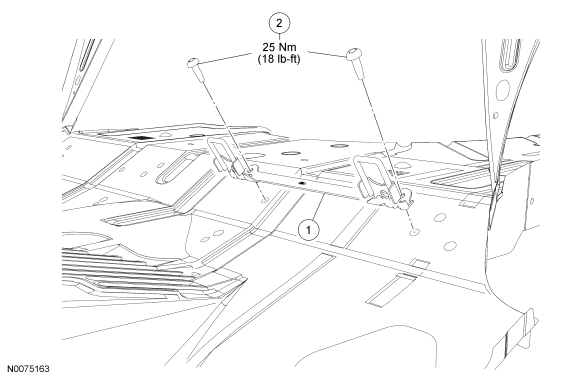 2
25 Nm
(18 lb-ft)

1

N0075163