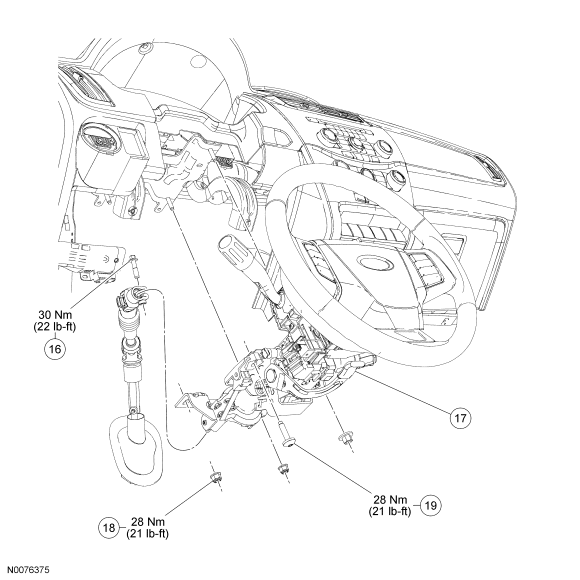 30 Nm
(22 lb-ft)
16

17

28 Nm
(21 lb-ft)
19

18
28 Nm
(21 lb-ft)

N0076375