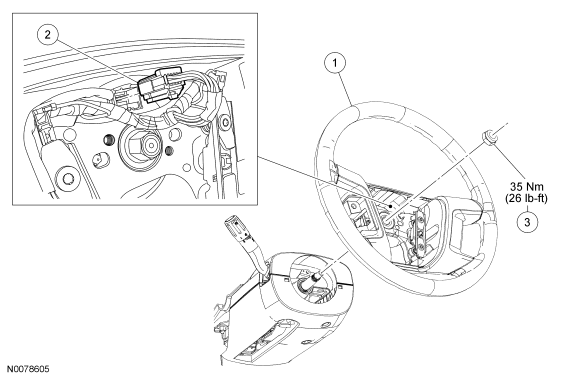 2

1

35 Nm
(26 lb-ft)

3

N0078605